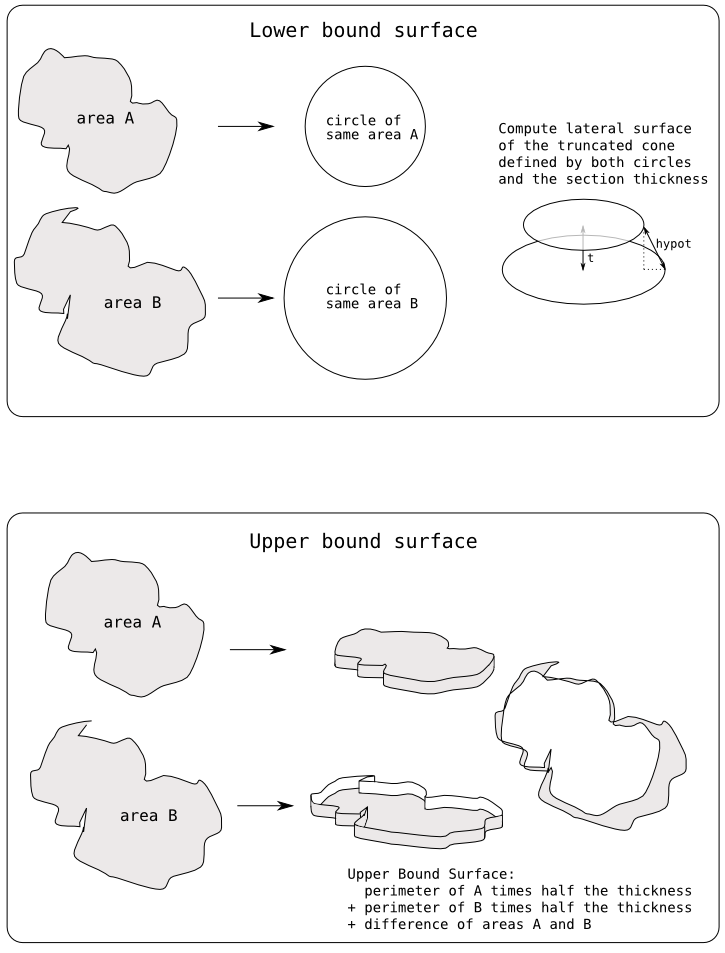 Lower bound surface

area A

circle of same area A

Compute lateral surface of the truncated cone defined by both circles and the section thickness

t

hypot

area B

circle of same area B

Upper bound surface

area A

area B

Upper Bound Surface:
perimeter of A times half the thickness
+ perimeter of B times half the thickness
+ difference of areas A and B